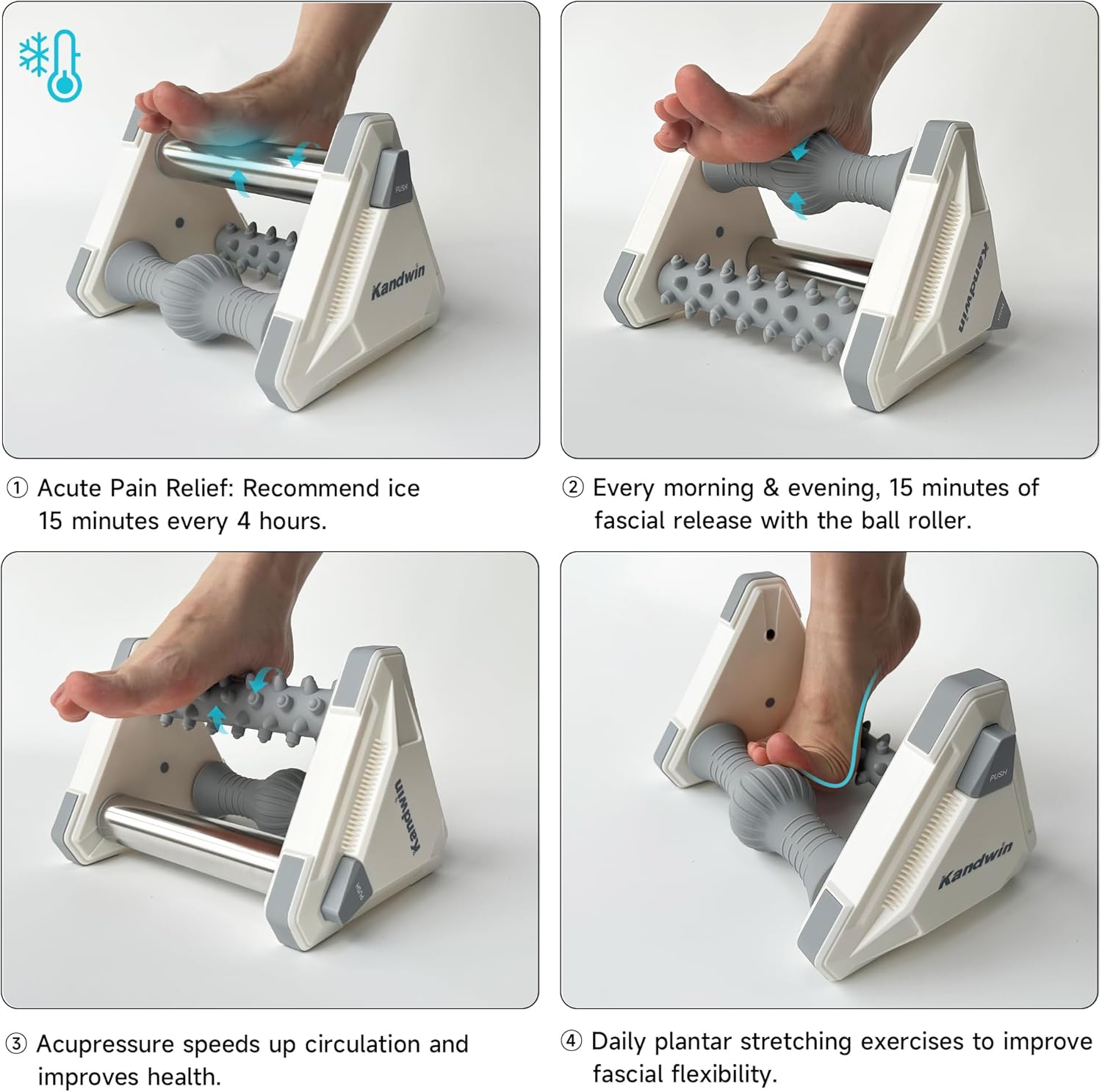 PUSH

Kandwin

① Acute Pain Relief: Recommend ice 15 minutes every 4 hours.

Kandwin

PUSH

② Every morning & evening, 15 minutes of fascial release with the ball roller.

Kandwin

PUSH

③ Acupressure speeds up circulation and improves health.

PUSH

Kandwin

④ Daily plantar stretching exercises to improve fascial flexibility.